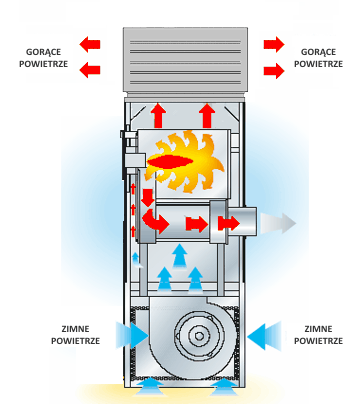 GORĄCE POWIETRZE

GORĄCE POWIETRZE

ZIMNE POWIETRZE

ZIMNE POWIETRZE